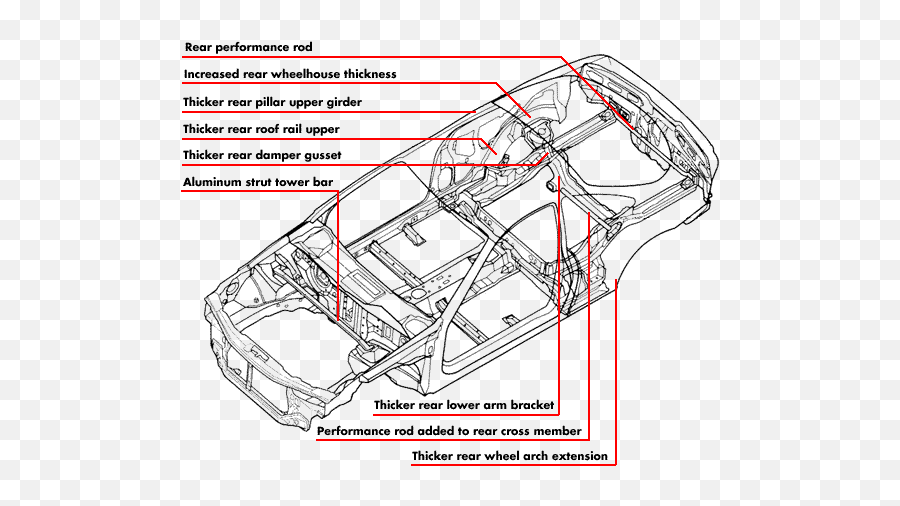 Rear performance rod
Increased rear wheelhouse thickness
Thicker rear pillar upper girder
Thicker rear roof rail upper
Thicker rear damper gusset
Aluminum strut tower bar
Thicker rear lower arm bracket
Performance rod added to rear cross member
Thicker rear wheel arch extension