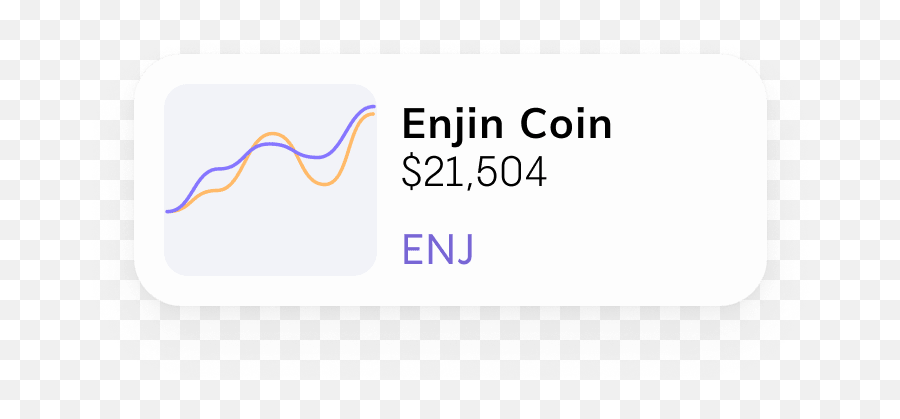 Enjin Coin
$21,504

ENJ